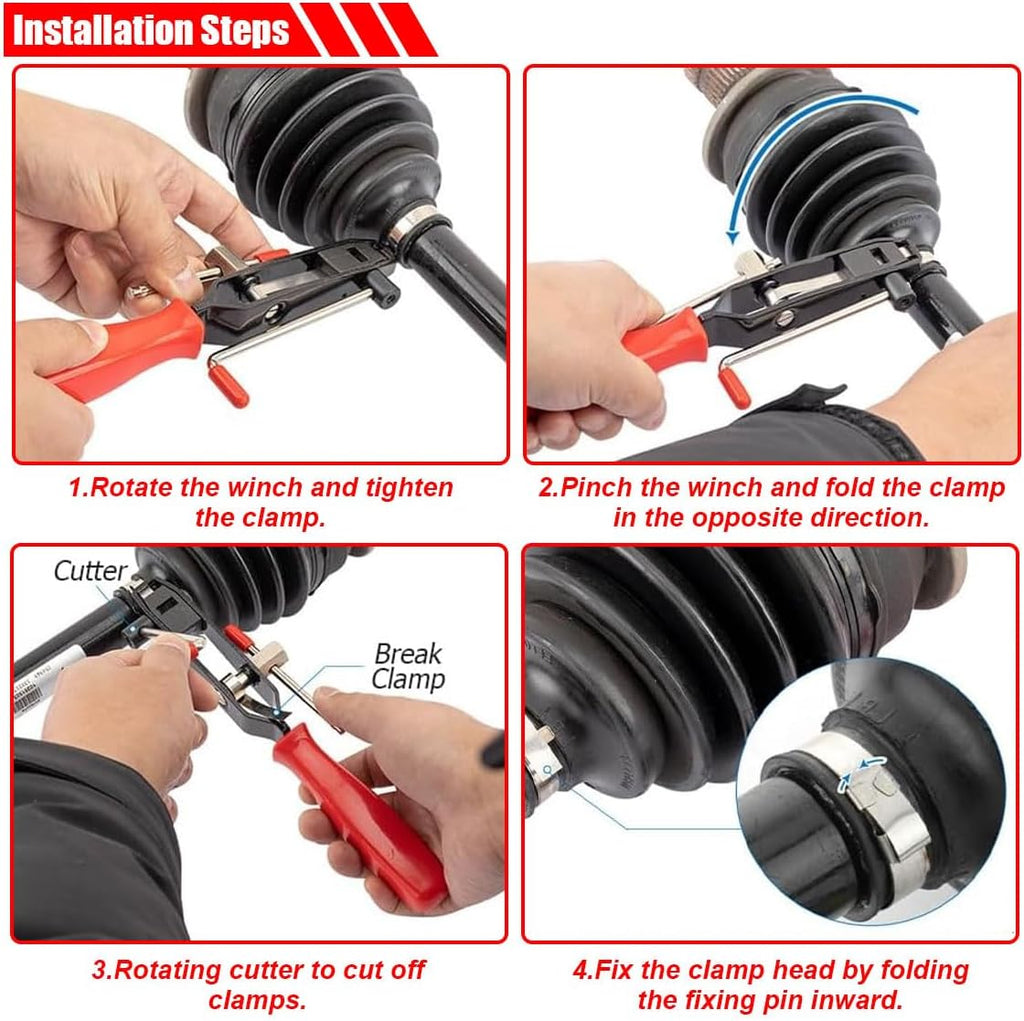 Installation Steps

1.Rotate the winch and tighten the clamp.

2.Pinch the winch and fold the clamp in the opposite direction.

Cutter

Break Clamp

3.Rotating cutter to cut off clamps.

4.Fix the clamp head by folding the fixing pin inward.