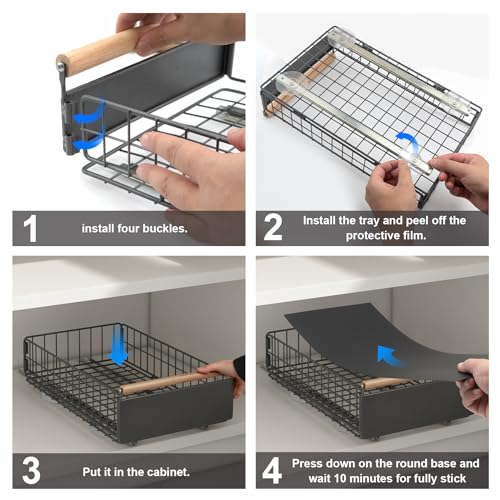 1 install four buckles.

2 Install the tray and peel off the protective film.

3 Put it in the cabinet.

4 Press down on the round base and wait 10 minutes for fully stick