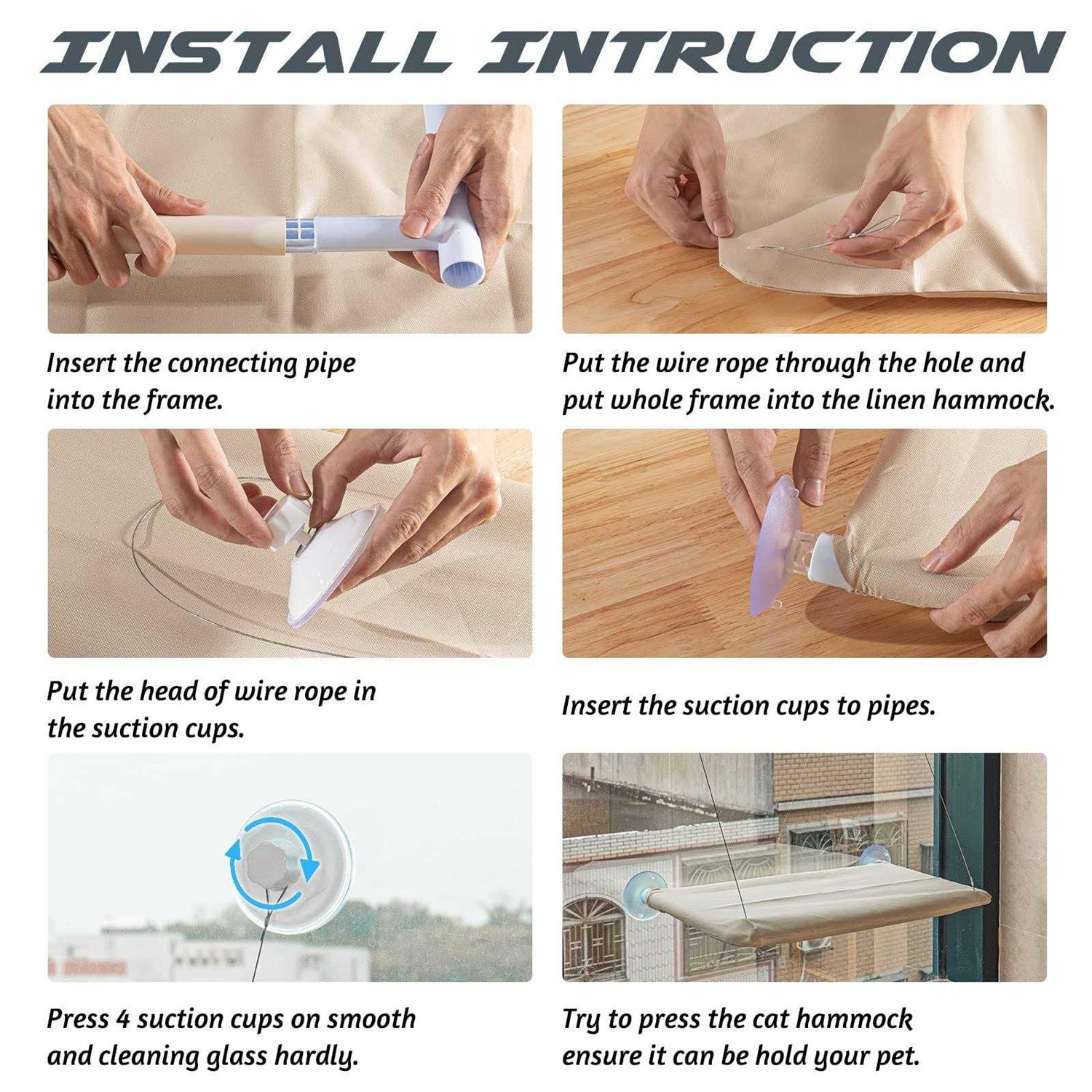 INSTALL INTRUCTION

Insert the connecting pipe into the frame.

Put the wire rope through the hole and put whole frame into the linen hammock.

Put the head of wire rope in the suction cups.

Insert the suction cups to pipes.

Press 4 suction cups on smooth and cleaning glass hardly.

Try to press the cat hammock ensure it can be hold your pet.